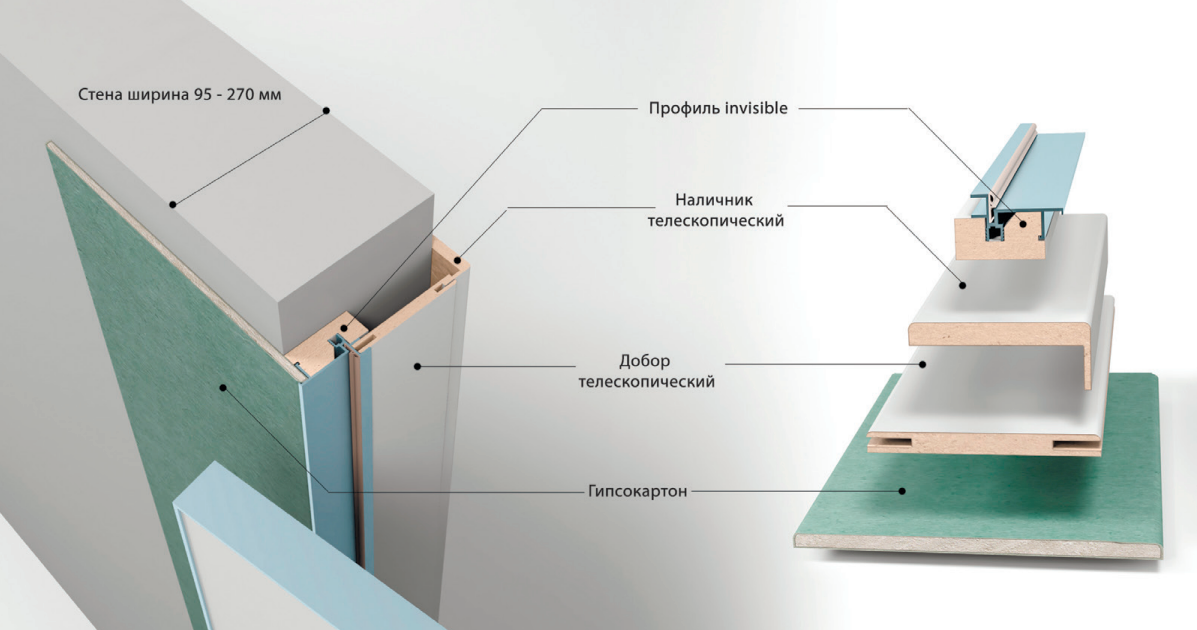 Стена ширина 95 - 270 мм

Профиль invisible

Наличник телескопический

Добор телескопический

Гипсокартон